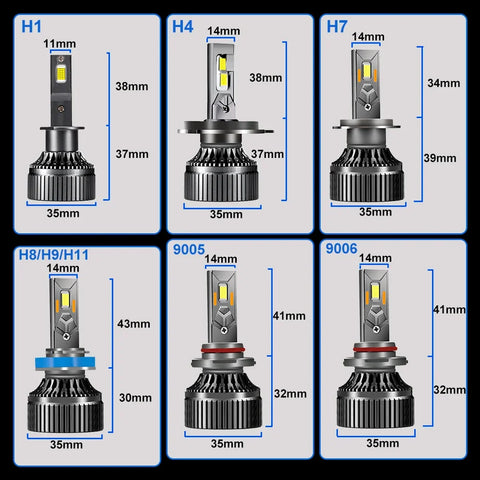 H1

11mm

38mm

37mm

35mm

H4

14mm

38mm

37mm

35mm

H7

14mm

34mm

39mm

35mm

H8/H9/H11

14mm

43mm

30mm

35mm

9005

14mm

41mm

32mm

35mm

9006

14mm

41mm

32mm

35mm