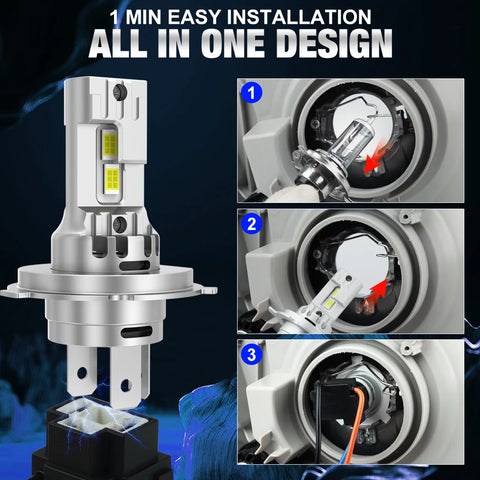 1 MIN EASY INSTALLATION
ALL IN ONE DESIGN

1

2

3