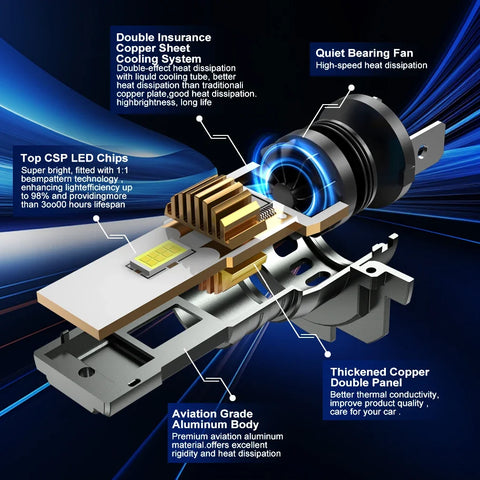 Double Insurance Copper Sheet Cooling System
Double-effect heat dissipation with liquid cooling tube, better heat dissipation than traditionali copper plate,good heat dissipation. highbrightness, long life

Quiet Bearing Fan
High-speed heat dissipation

Top CSP LED Chips
Super bright, fitted with 1:1 beampattern technology , enhancing lightefficiency up to 98% and providingmore than 3oo00 hours lifespan

Thickened Copper Double Panel
Better thermal conductivity, improve product quality , care for your car .

Aviation Grade Aluminum Body
Premium aviation aluminum material.offers excellent rigidity and heat dissipation