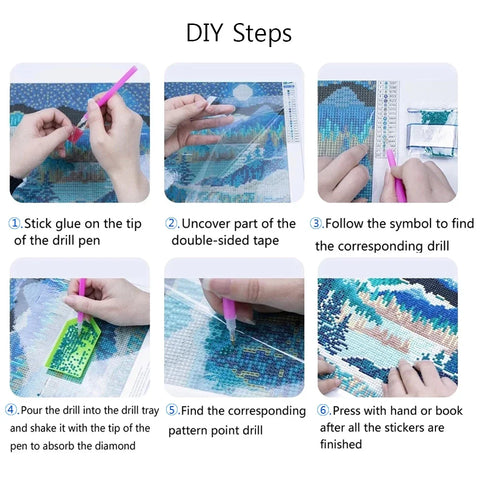 DIY Steps

①.Stick glue on the tip of the drill pen

②.Uncover part of the double-sided tape

③.Follow the symbol to find the corresponding drill

④.Pour the drill into the drill tray and shake it with the tip of the pen to absorb the diamond

⑤.Find the corresponding pattern point drill

⑥.Press with hand or book after all the stickers are finished